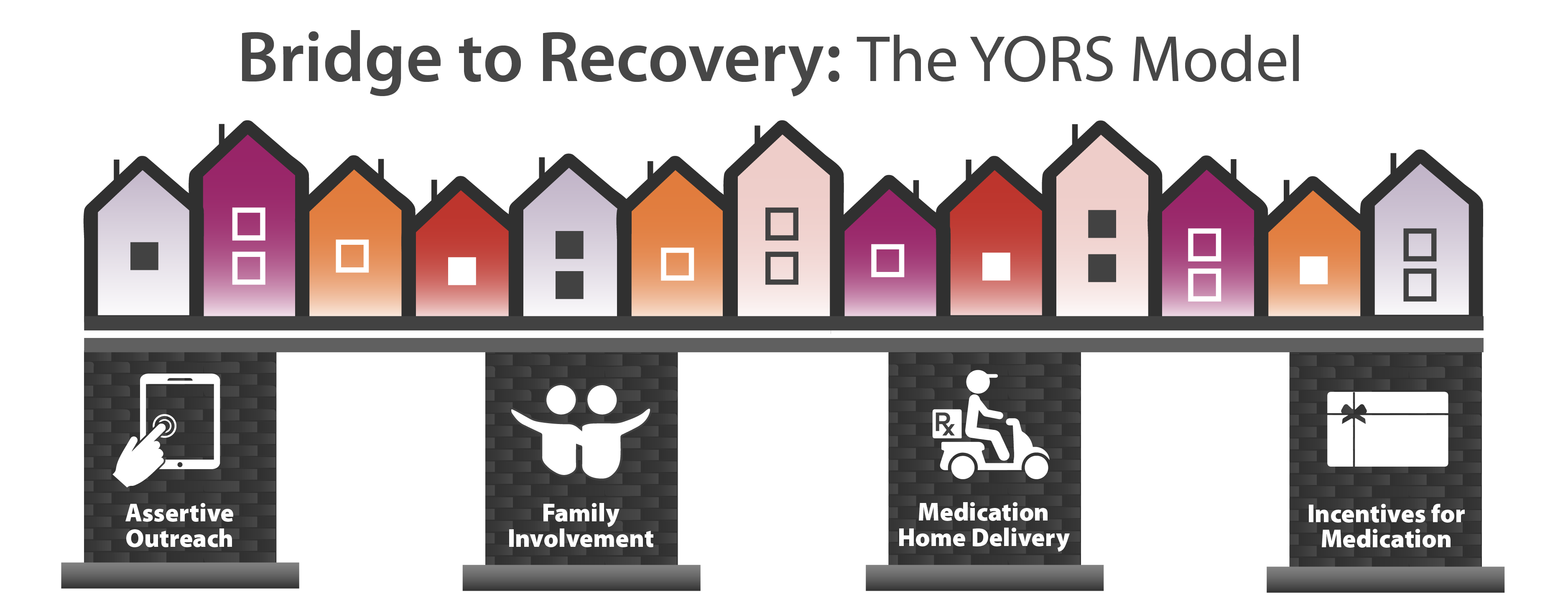 Bridge to Recovery: The YORS Model

Assertive Outreach

Family Involvement

Rx

Medication Home Delivery

Incentives for Medication